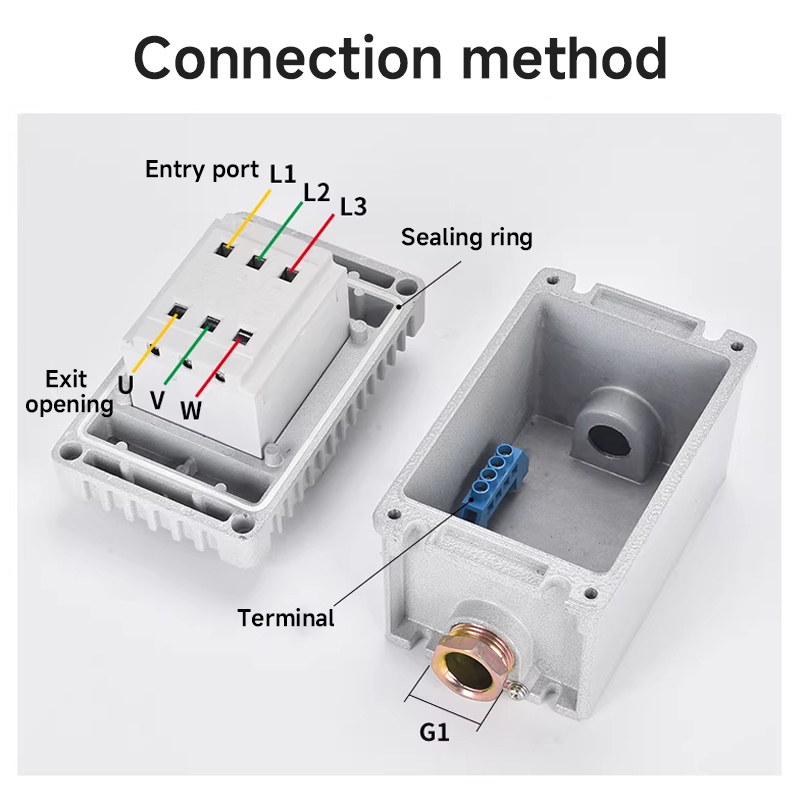 Connection method

Entry port L1 L2 L3

Sealing ring

Exit opening U V W

Terminal

G1