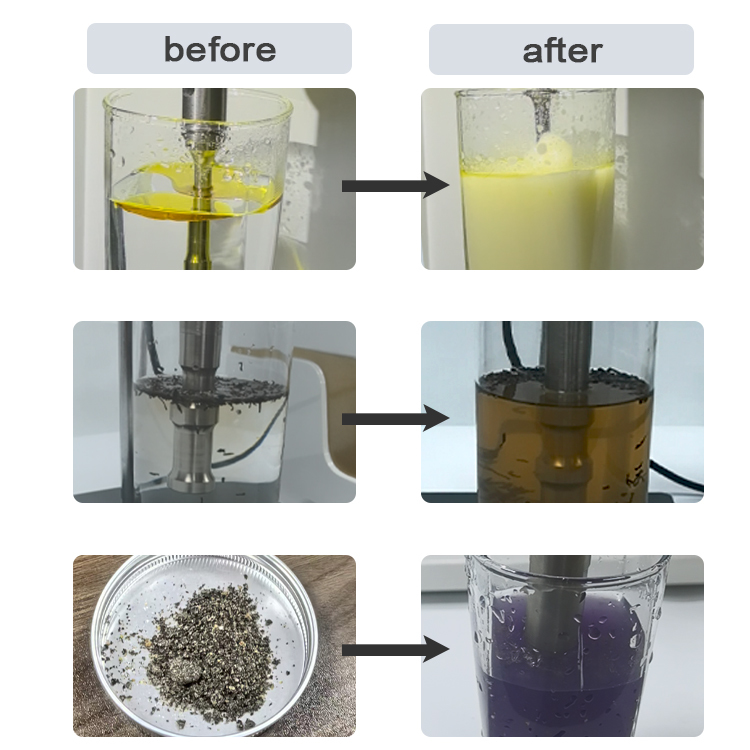 before

after